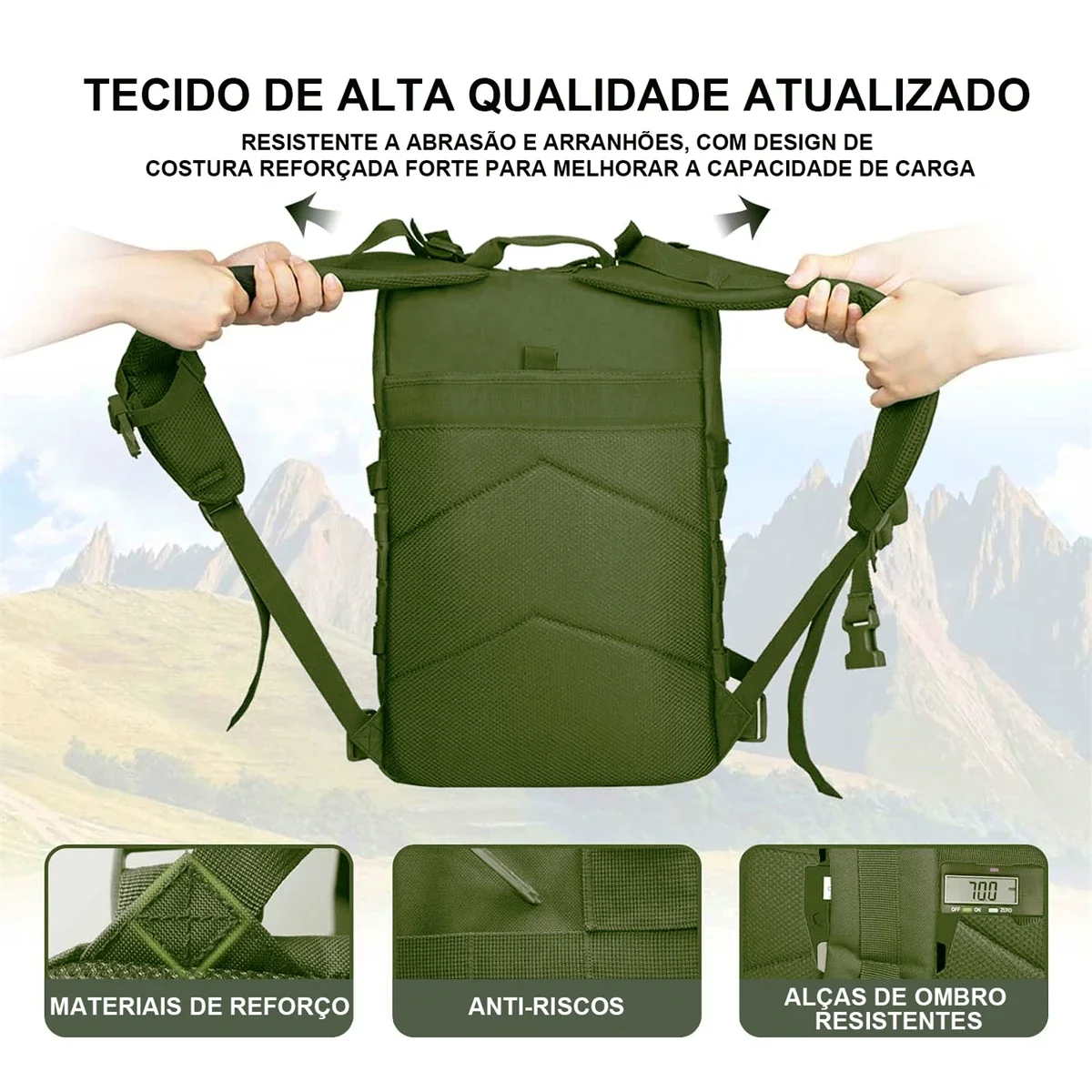 TECIDO DE ALTA QUALIDADE ATUALIZADO

RESISTENTE A ABRASÃO E ARRANHÕES, COM DESIGN DE COSTURA REFORÇADA FORTE PARA MELHORAR A CAPACIDADE DE CARGA

7.00

OFF ON ZERO

MATERIAIS DE REFORÇO

ANTI-RISCOS

ALÇAS DE OMBRO RESISTENTES